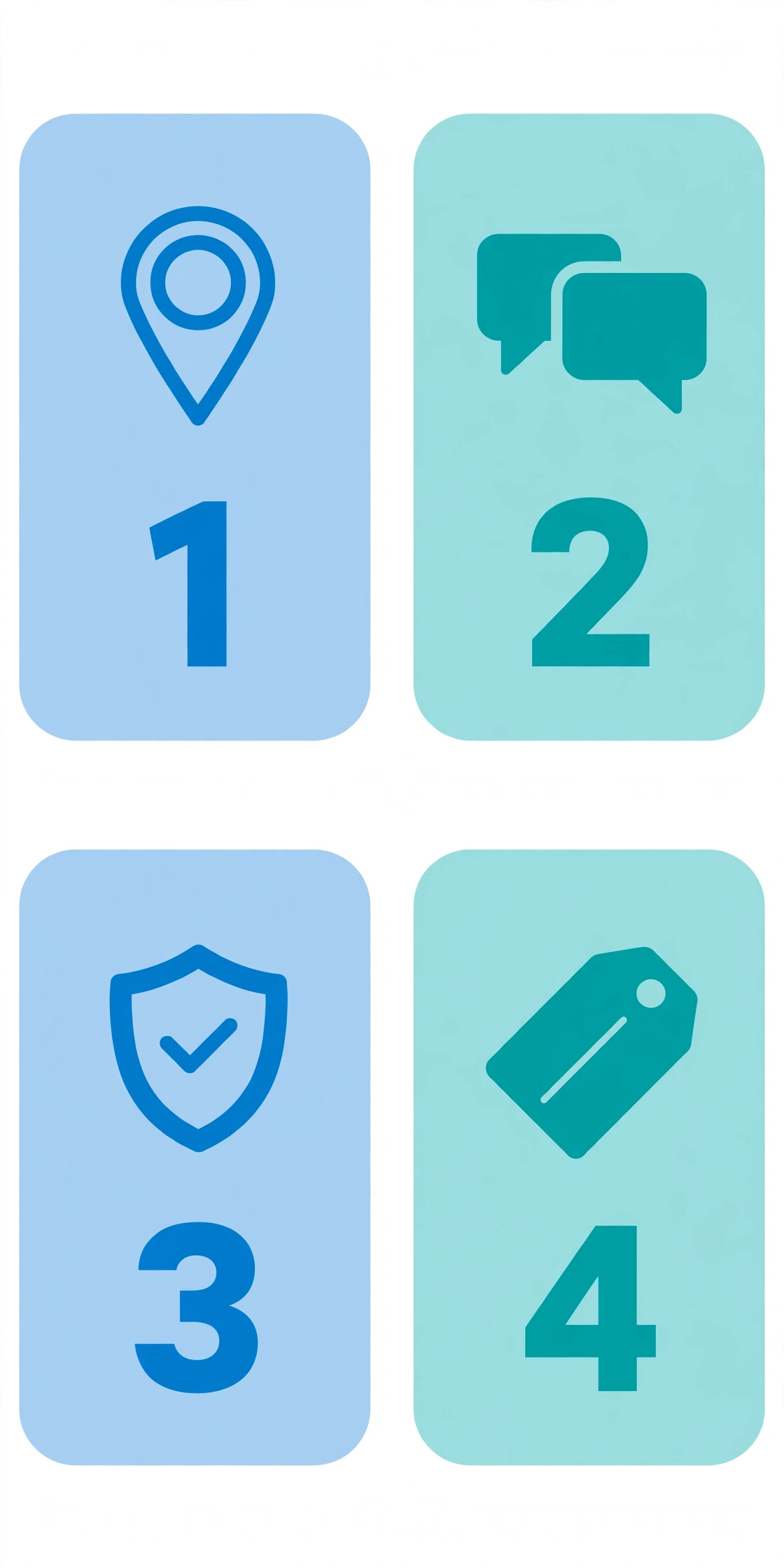 1

2

3

4